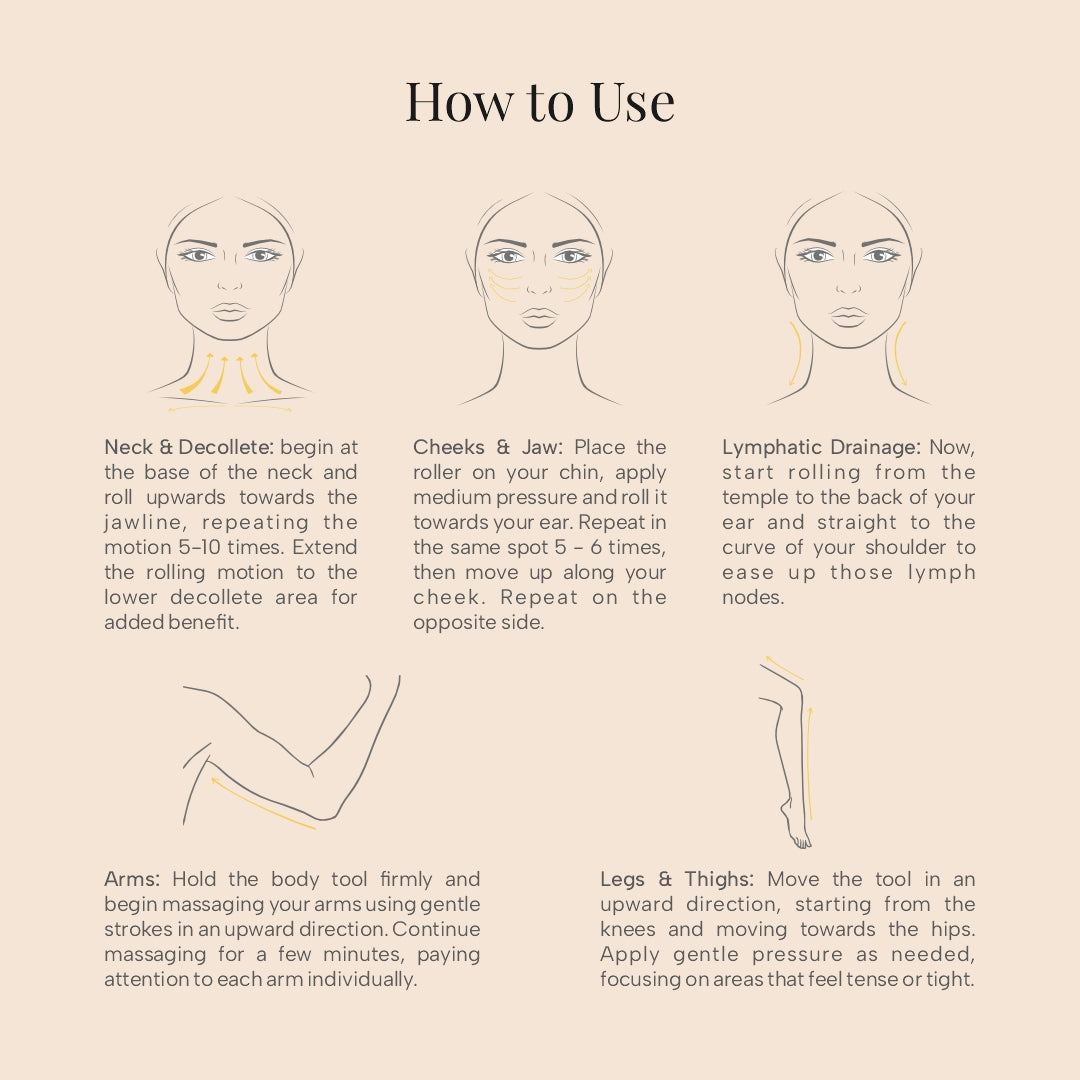 How to Use

Neck & Decollete: begin at the base of the neck and roll upwards towards the jawline, repeating the motion 5–10 times. Extend the rolling motion to the lower decollete area for added benefit.

Cheeks & Jaw: Place the roller on your chin, apply medium pressure and roll it towards your ear. Repeat in the same spot 5 – 6 times, then move up along your cheek. Repeat on the opposite side.

Lymphatic Drainage: Now, start rolling from the temple to the back of your ear and straight to the curve of your shoulder to ease up those lymph nodes.

Arms: Hold the body tool firmly and begin massaging your arms using gentle strokes in an upward direction. Continue massaging for a few minutes, paying attention to each arm individually.

Legs & Thighs: Move the tool in an upward direction, starting from the knees and moving towards the hips. Apply gentle pressure as needed, focusing on areas that feel tense or tight.